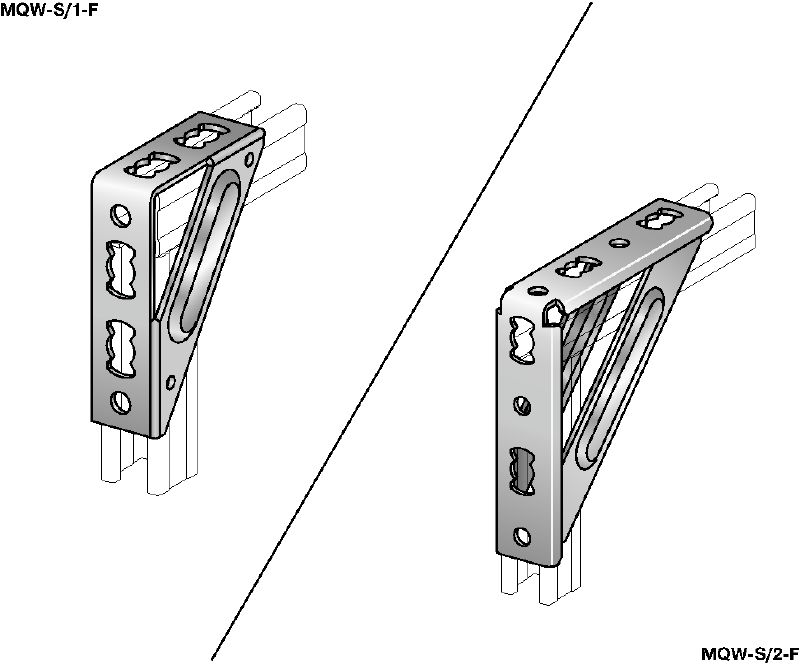 MQW-S/1-F

MQW-S/2-F